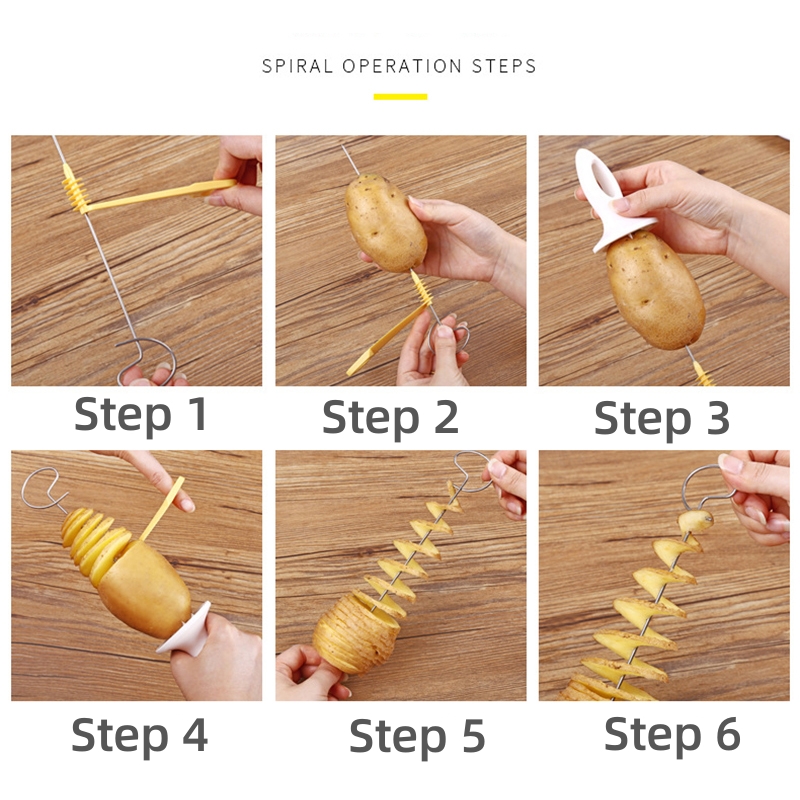 SPIRAL OPERATION STEPS

Step 1

Step 2

Step 3

Step 4

Step 5

Step 6