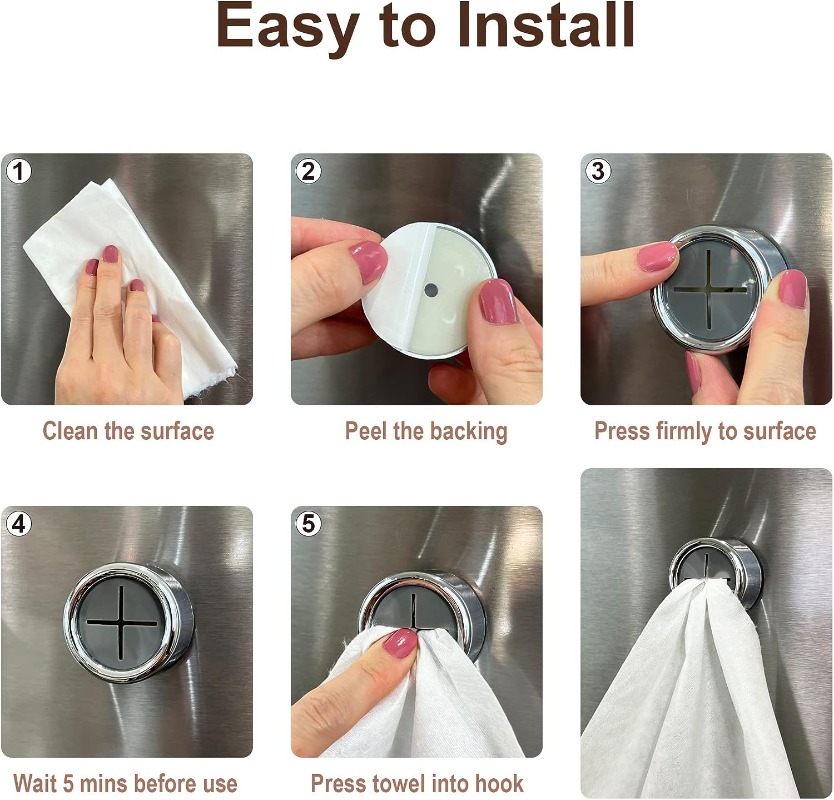 Easy to Install

1

Clean the surface

2

Peel the backing

3

Press firmly to surface

4

Wait 5 mins before use

5

Press towel into hook