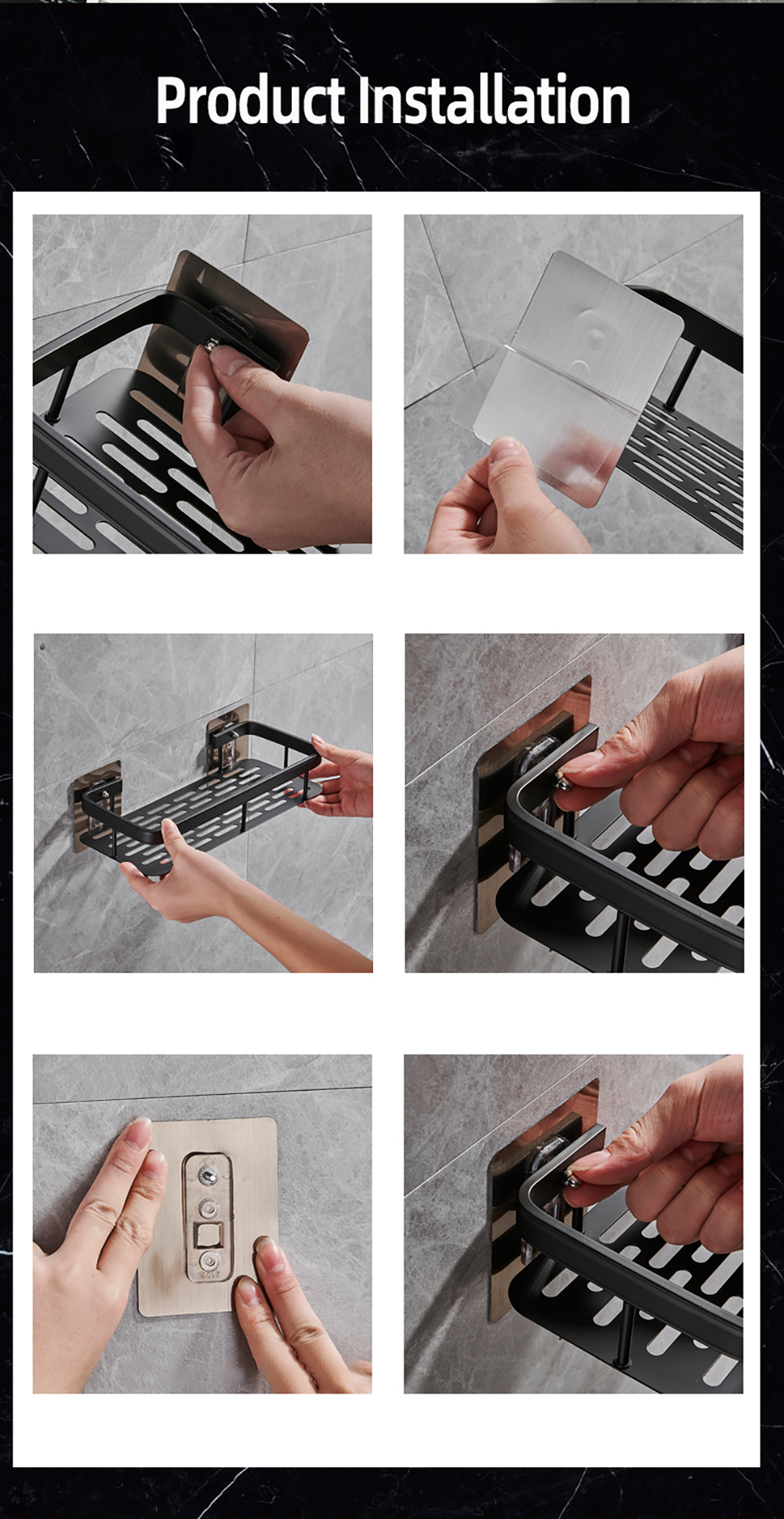 Product Installation