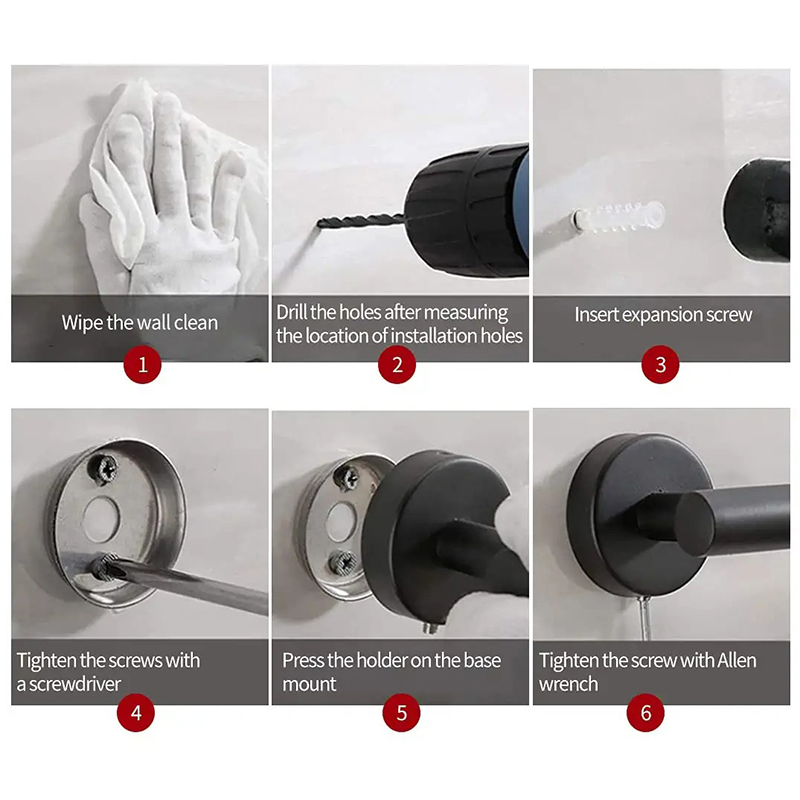 Wipe the wall clean

1

Drill the holes after measuring the location of installation holes

2

Insert expansion screw

3

Tighten the screws with a screwdriver

4

Press the holder on the base mount

5

Tighten the screw with Allen wrench

6