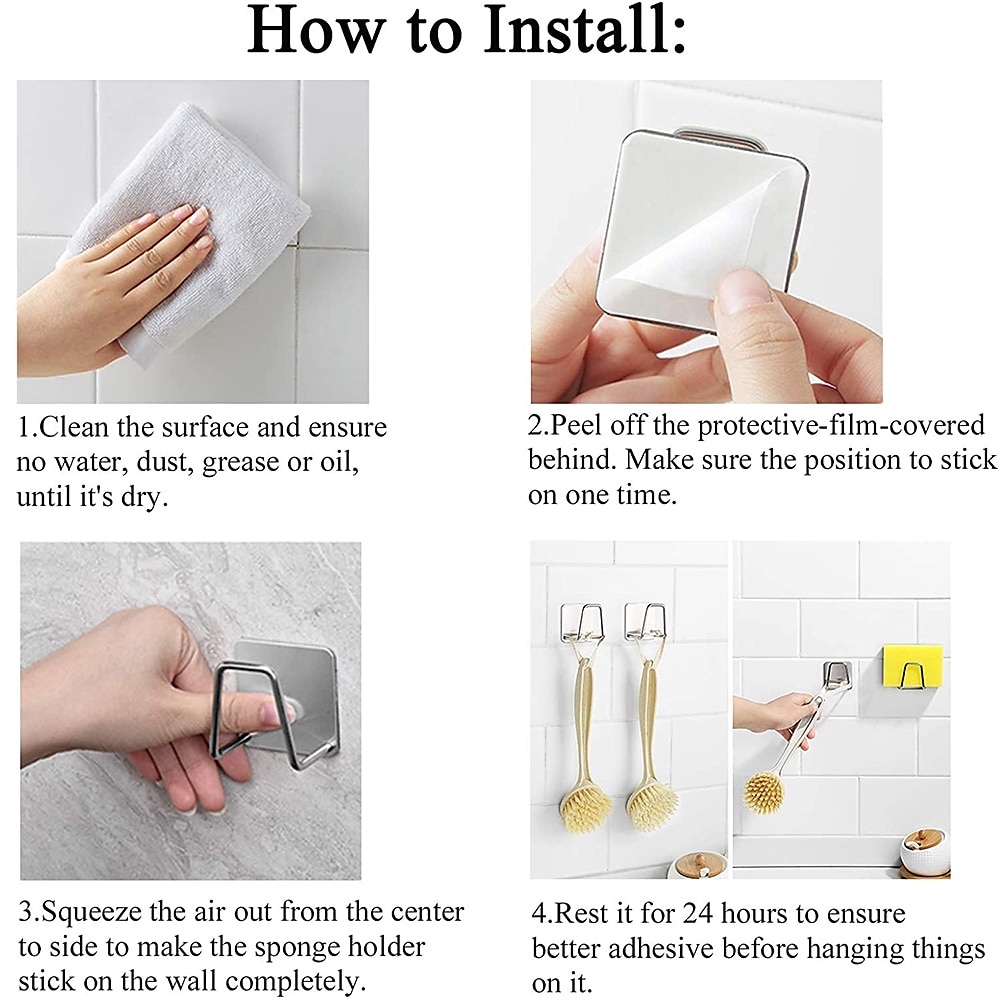 How to Install:

1.Clean the surface and ensure no water, dust, grease or oil, until it's dry.

2.Peel off the protective-film-covered behind. Make sure the position to stick on one time.

3.Squeeze the air out from the center to side to make the sponge holder stick on the wall completely.

4.Rest it for 24 hours to ensure better adhesive before hanging things on it.