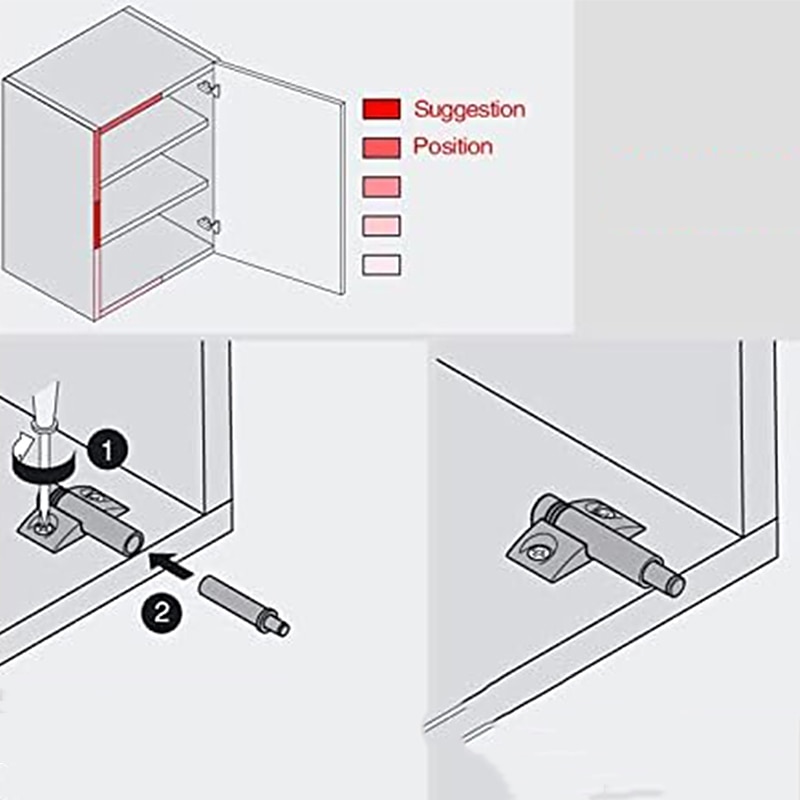 Suggestion
Position

1
2