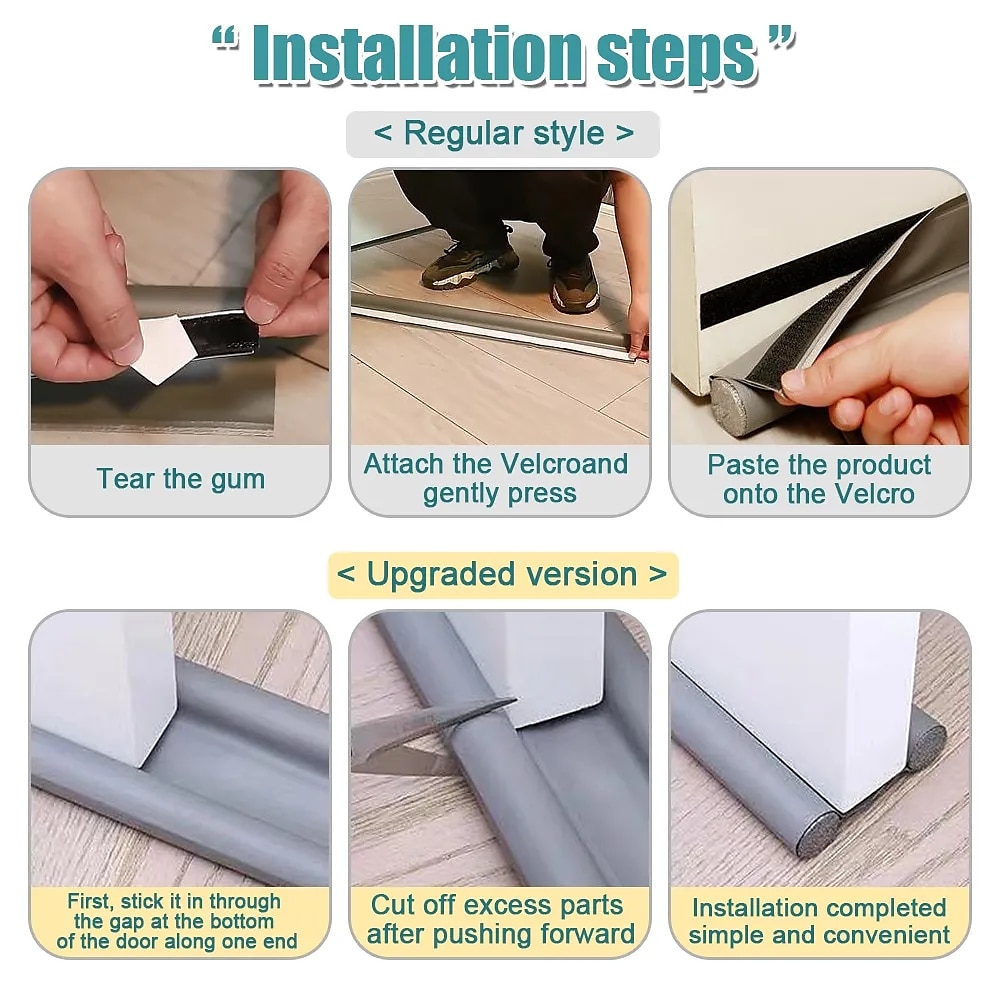 “ Installation steps ”

< Regular style >

Tear the gum

Attach the Velcroand gently press

Paste the product onto the Velcro

< Upgraded version >

First, stick it in through the gap at the bottom of the door along one end

Cut off excess parts after pushing forward

Installation completed simple and convenient