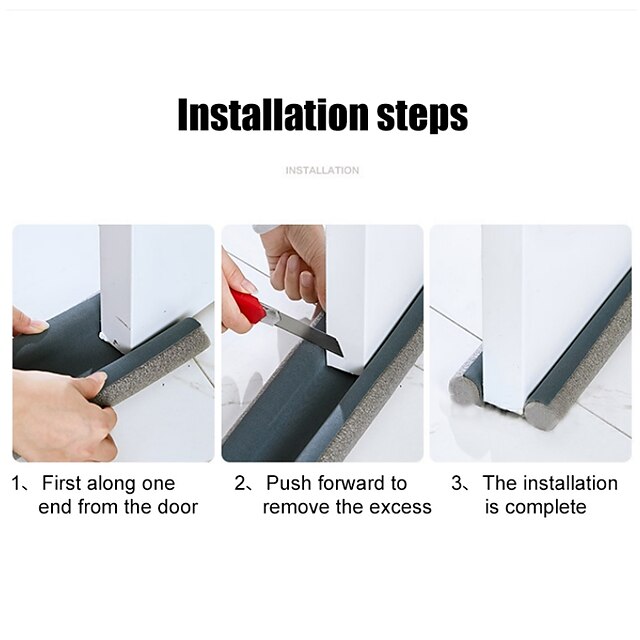 Installation steps

INSTALLATION

1、First along one end from the door

2、Push forward to remove the excess

3、The installation is complete