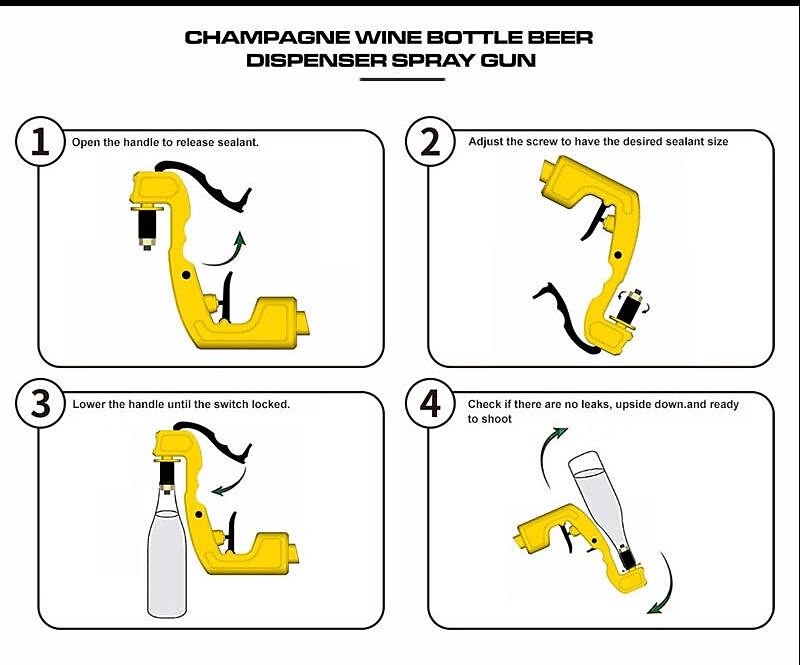 CHAMPAGNE WINE BOTTLE BEER DISPENSER SPRAY GUN

1 Open the handle to release sealant.

2 Adjust the screw to have the desired sealant size

3 Lower the handle until the switch locked.

4 Check if there are no leaks, upside down.and ready to shoot