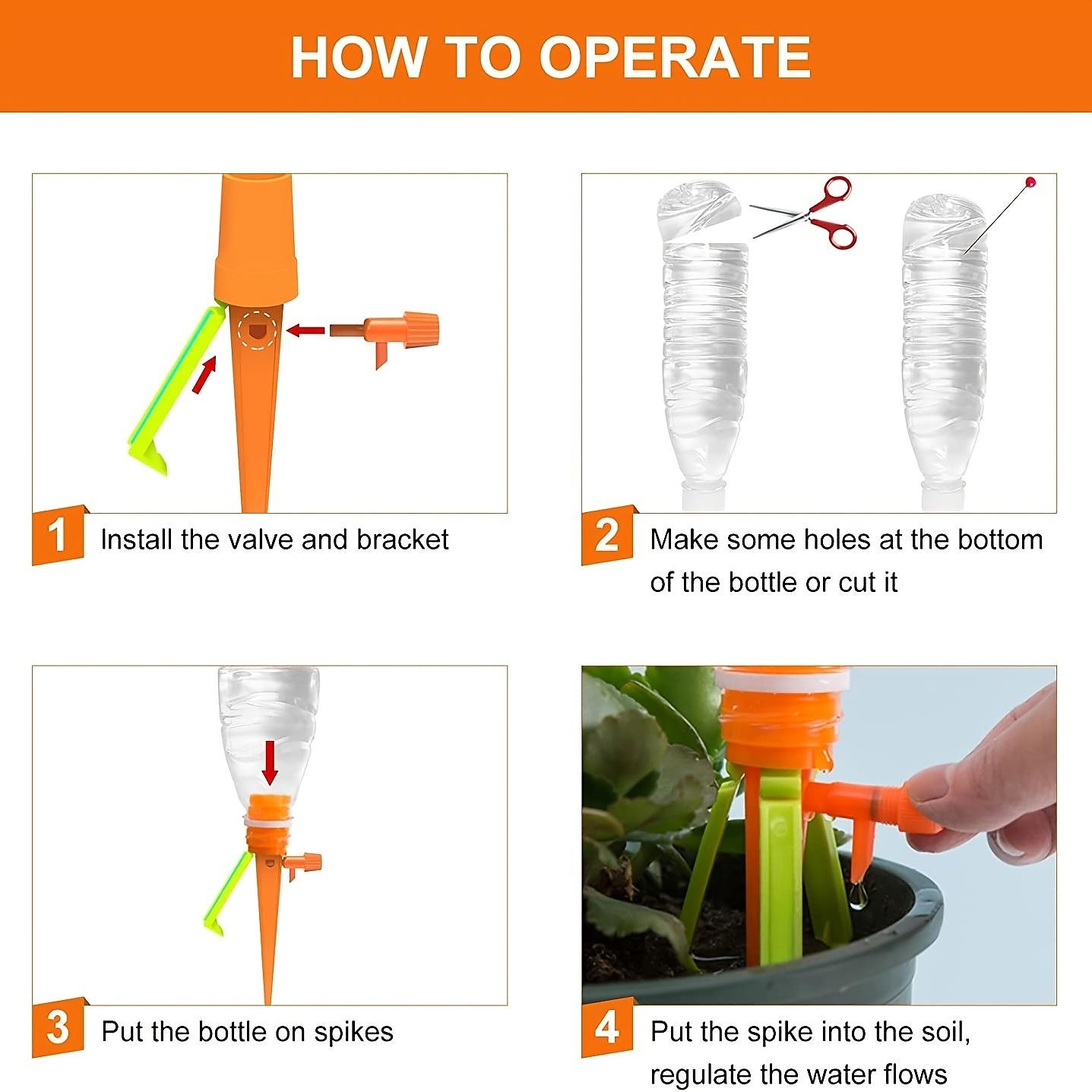 HOW TO OPERATE

1 Install the valve and bracket

2 Make some holes at the bottom of the bottle or cut it

3 Put the bottle on spikes

4 Put the spike into the soil, regulate the water flows