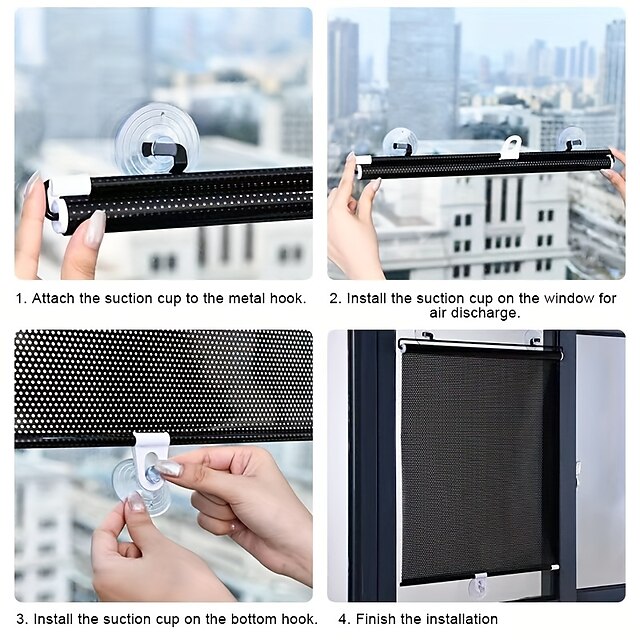 1. Attach the suction cup to the metal hook.

2. Install the suction cup on the window for air discharge.

3. Install the suction cup on the bottom hook.

4. Finish the installation