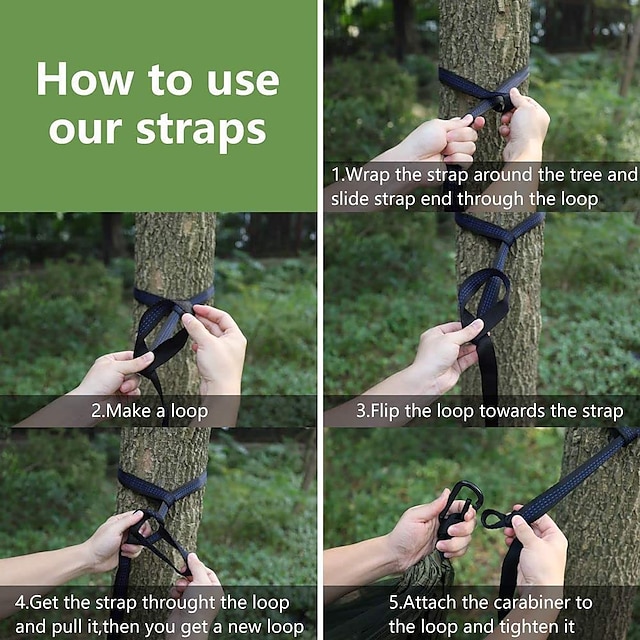 How to use our straps

1.Wrap the strap around the tree and slide strap end through the loop

2.Make a loop

3.Flip the loop towards the strap

4.Get the strap throught the loop and pull it,then you get a new loop

5.Attach the carabiner to the loop and tighten it