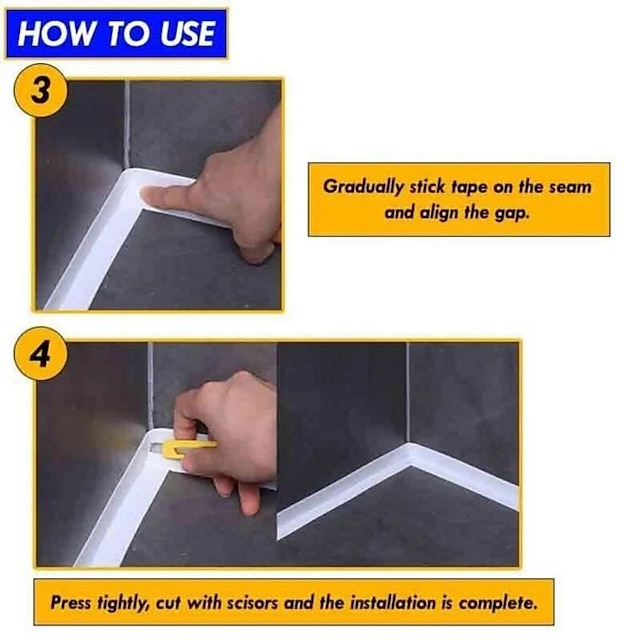 HOW TO USE

3

Gradually stick tape on the seam and align the gap.

4

Press tightly, cut with scisors and the installation is complete.