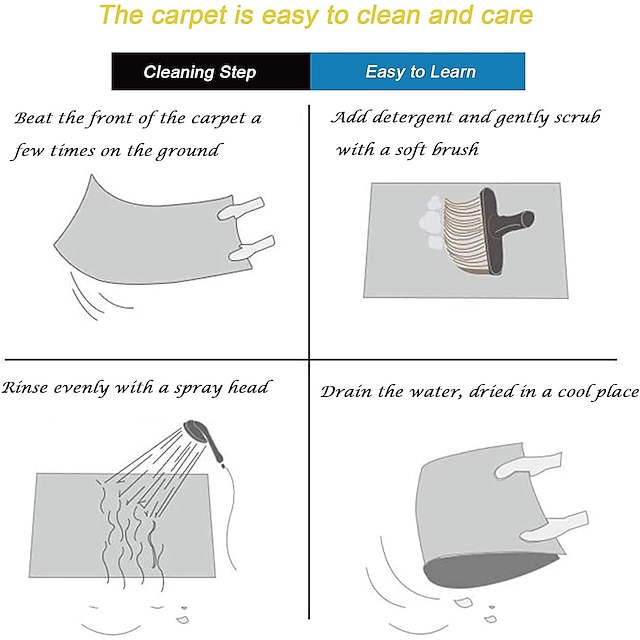 The carpet is easy to clean and care

Cleaning Step

Easy to Learn

Beat the front of the carpet a few times on the ground

Add detergent and gently scrub with a soft brush

Rinse evenly with a spray head

Drain the water, dried in a cool place