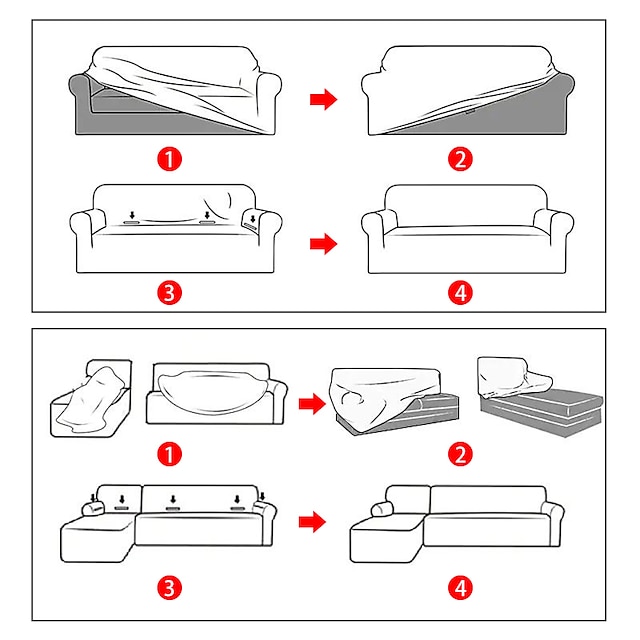 1
2
3
4
1
2
3
4