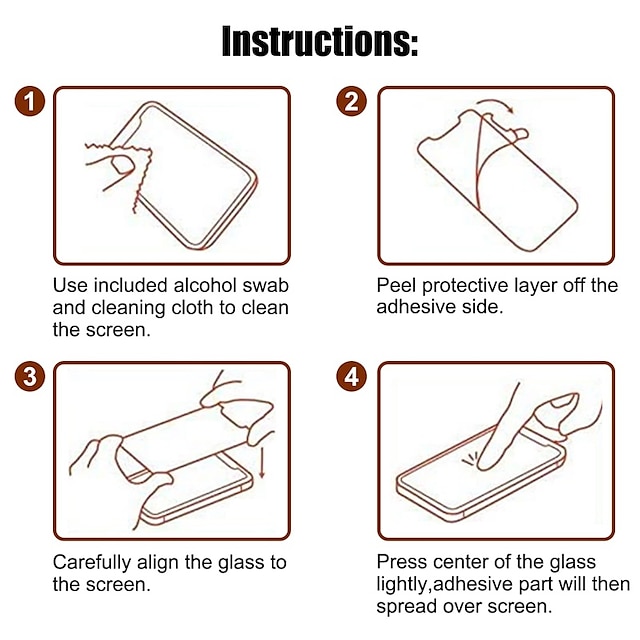 Instructions:

1

Use included alcohol swab and cleaning cloth to clean the screen.

2

Peel protective layer off the adhesive side.

3

Carefully align the glass to the screen.

4

Press center of the glass lightly,adhesive part will then spread over screen.