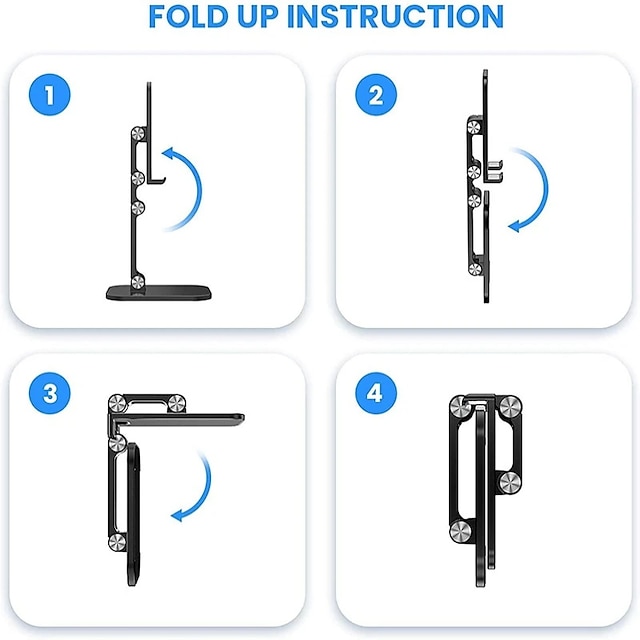 FOLD UP INSTRUCTION

1

2

3

4